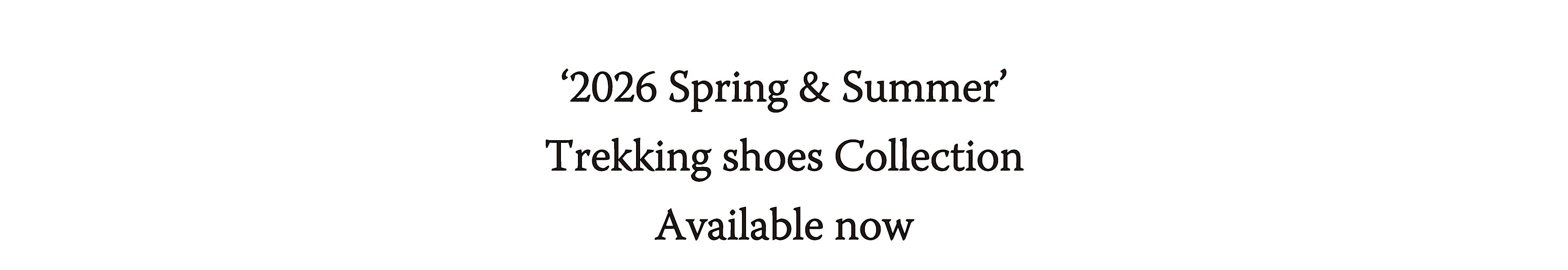 '2026 Spring & Summer'
Trekking shoes Collection
Available now